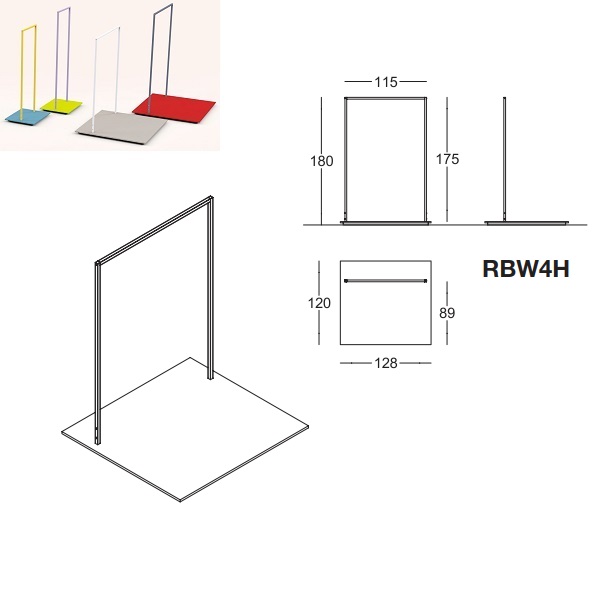 115

180

175

RBW4H

120

89

128